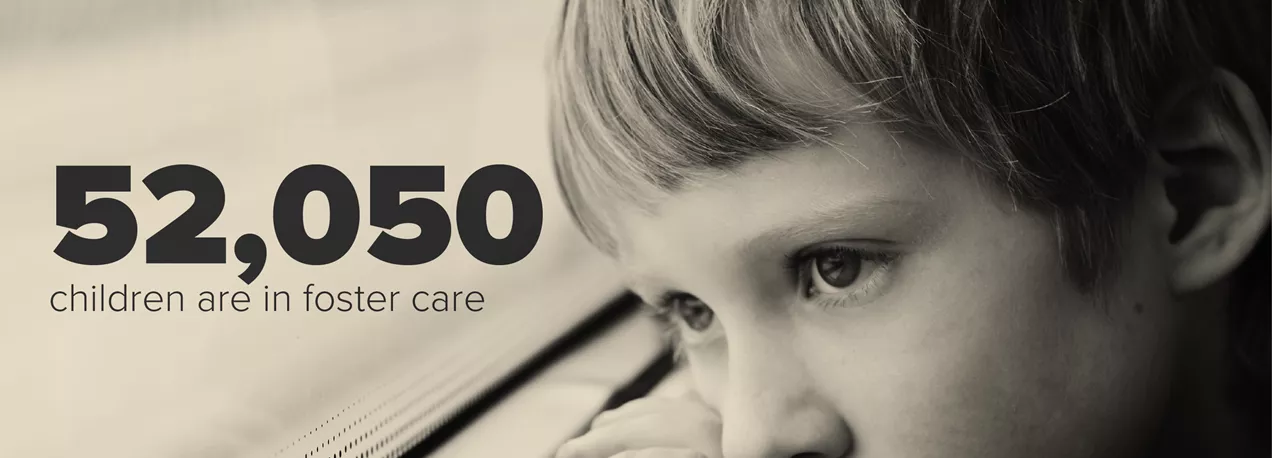 52,050
children are in foster care